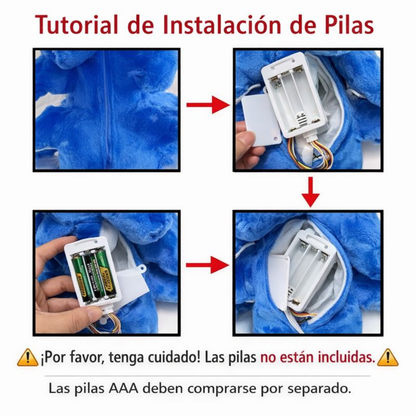 Tutorial de Instalación de Pilas

¡Por favor, tenga cuidado! Las pilas no están incluidas.

Las pilas AAA deben comprarse por separado.